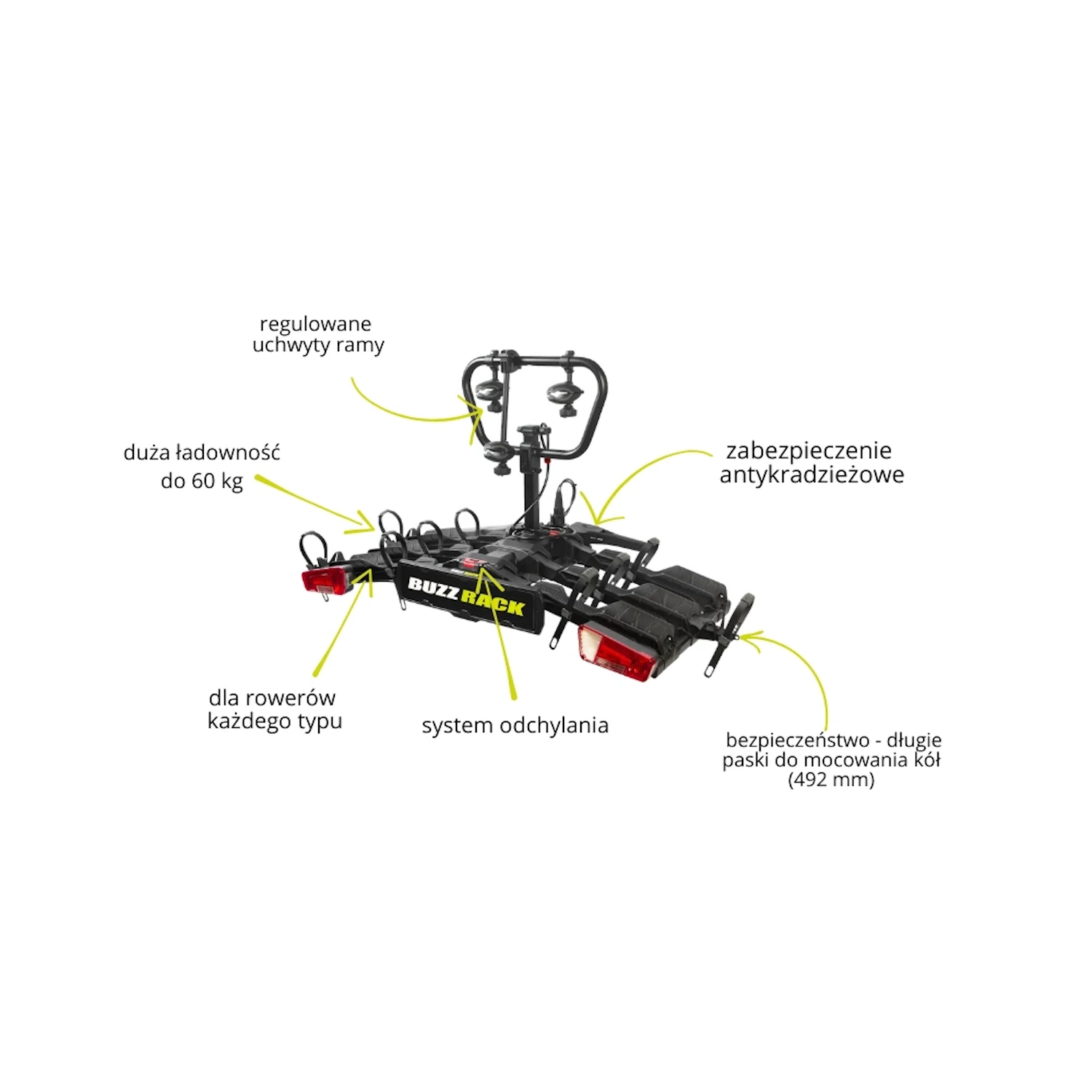 regulowane uchwyty ramy

duża ładowność do 60 kg

zabezpieczenie antykradzieżowe

BUZZ RACK

dla rowerów każdego typu

system odchylania

bezpieczeństwo - długie paski do mocowania kół (492 mm)